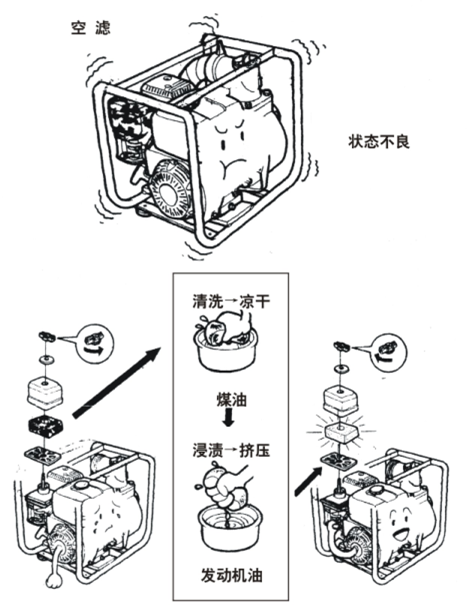 空 滤

状态不良

清洗→凉干

煤油

浸渍→挤压

发动机油